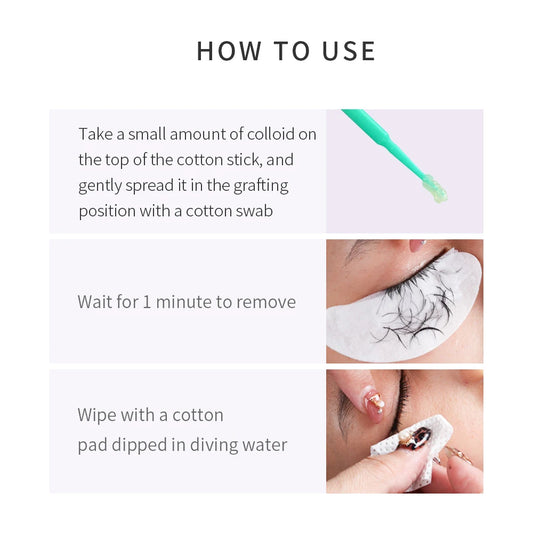 HOW TO USE

Take a small amount of colloid on the top of the cotton stick, and gently spread it in the grafting position with a cotton swab

Wait for 1 minute to remove

Wipe with a cotton pad dipped in diving water