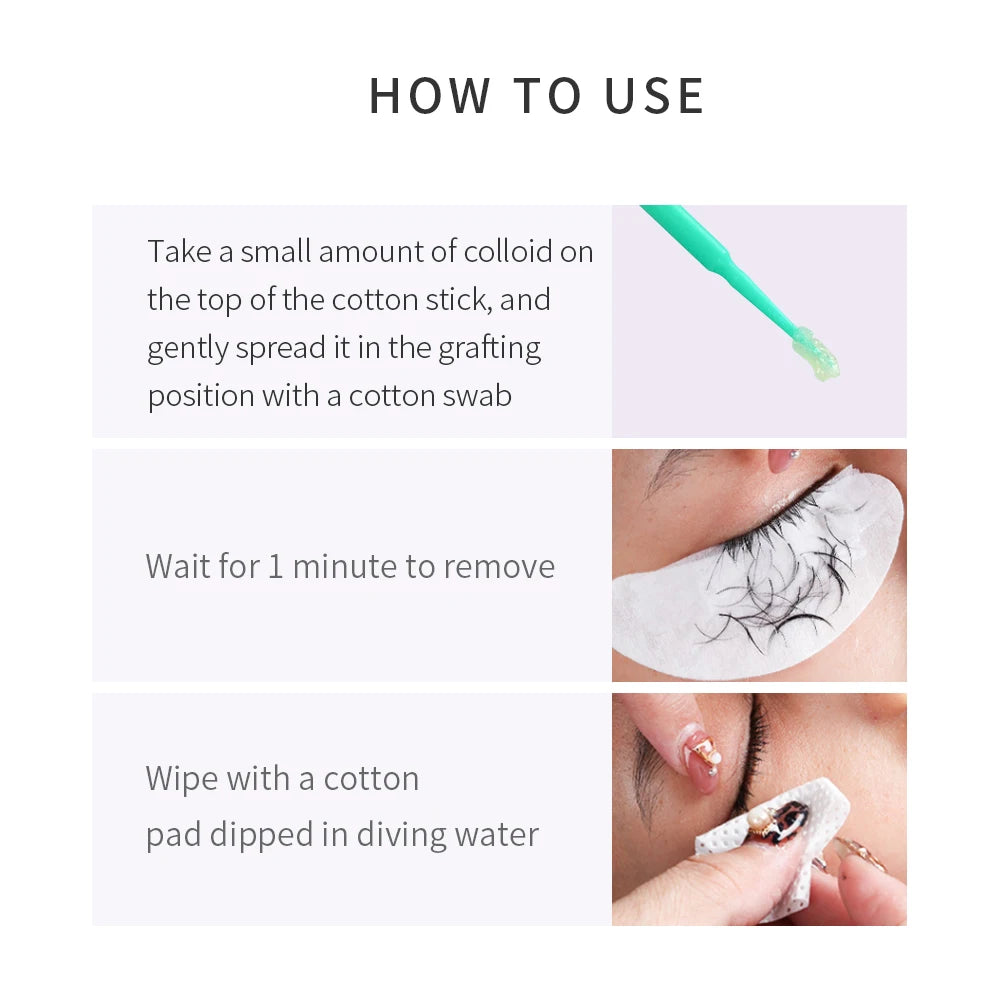 HOW TO USE

Take a small amount of colloid on the top of the cotton stick, and gently spread it in the grafting position with a cotton swab

Wait for 1 minute to remove

Wipe with a cotton pad dipped in diving water